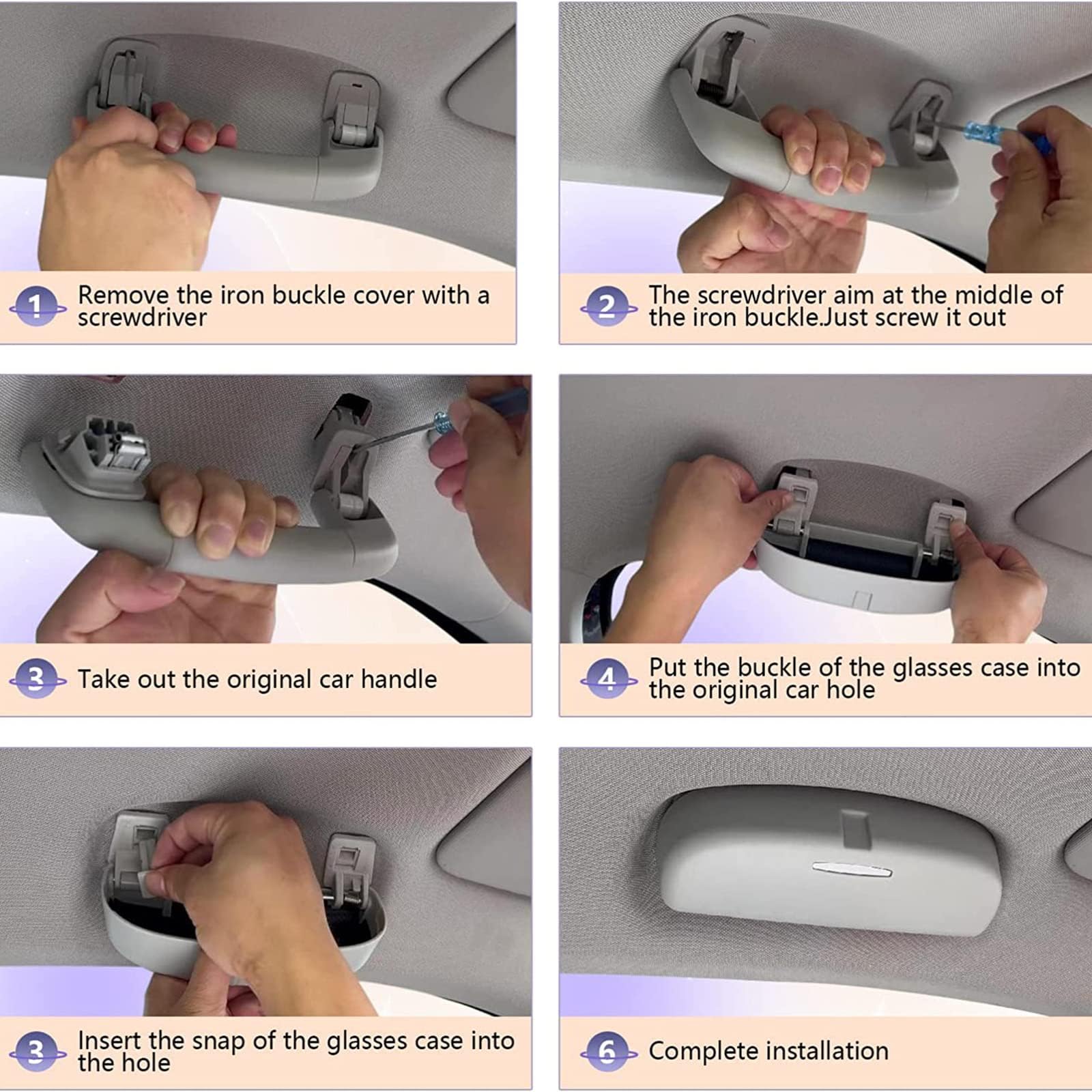 1 Remove the iron buckle cover with a screwdriver

2 The screwdriver aim at the middle of the iron buckle.Just screw it out

3 Take out the original car handle

4 Put the buckle of the glasses case into the original car hole

3 Insert the snap of the glasses case into the hole

6 Complete installation